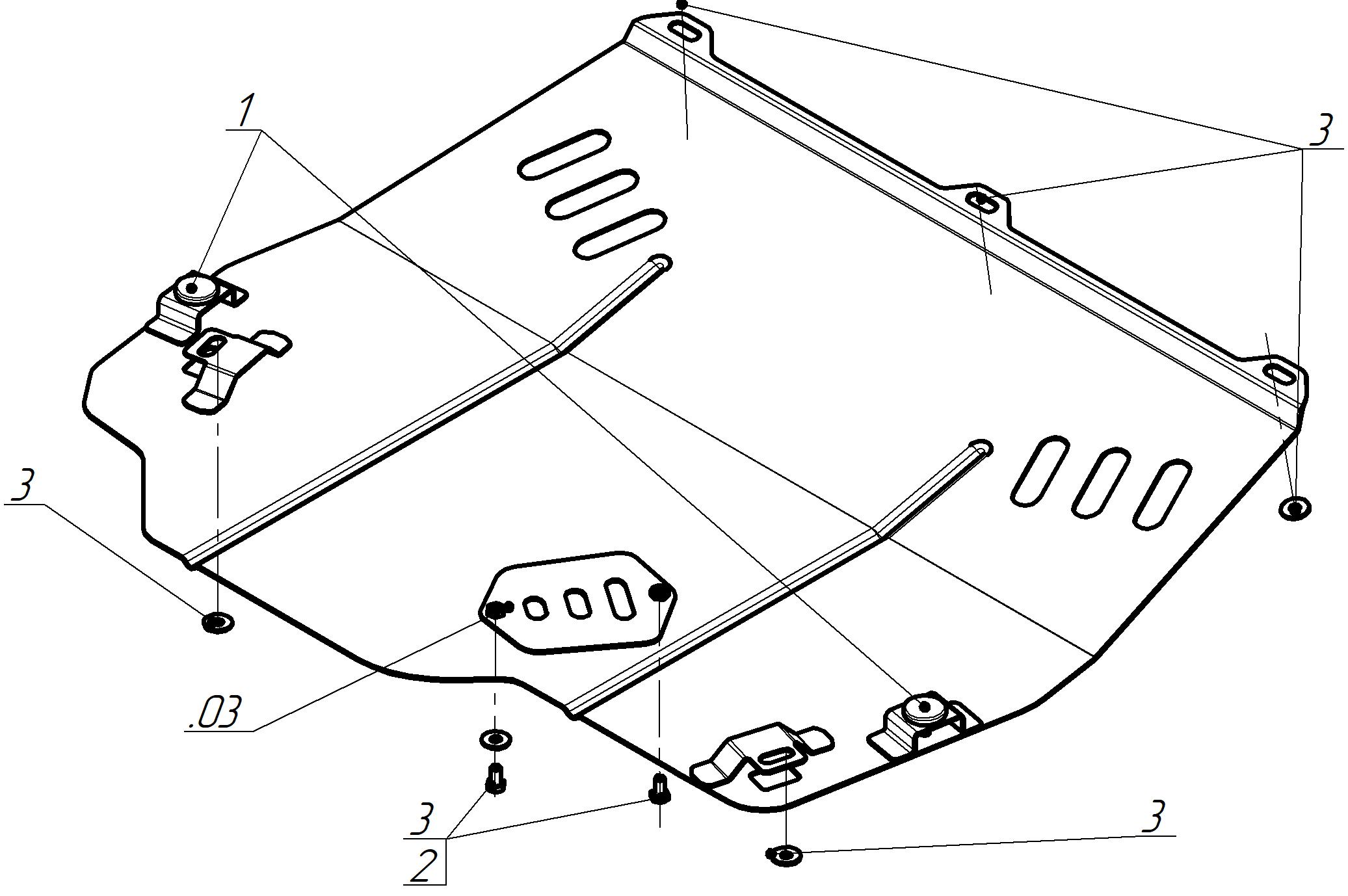 1

3

3

.03

3

2

3