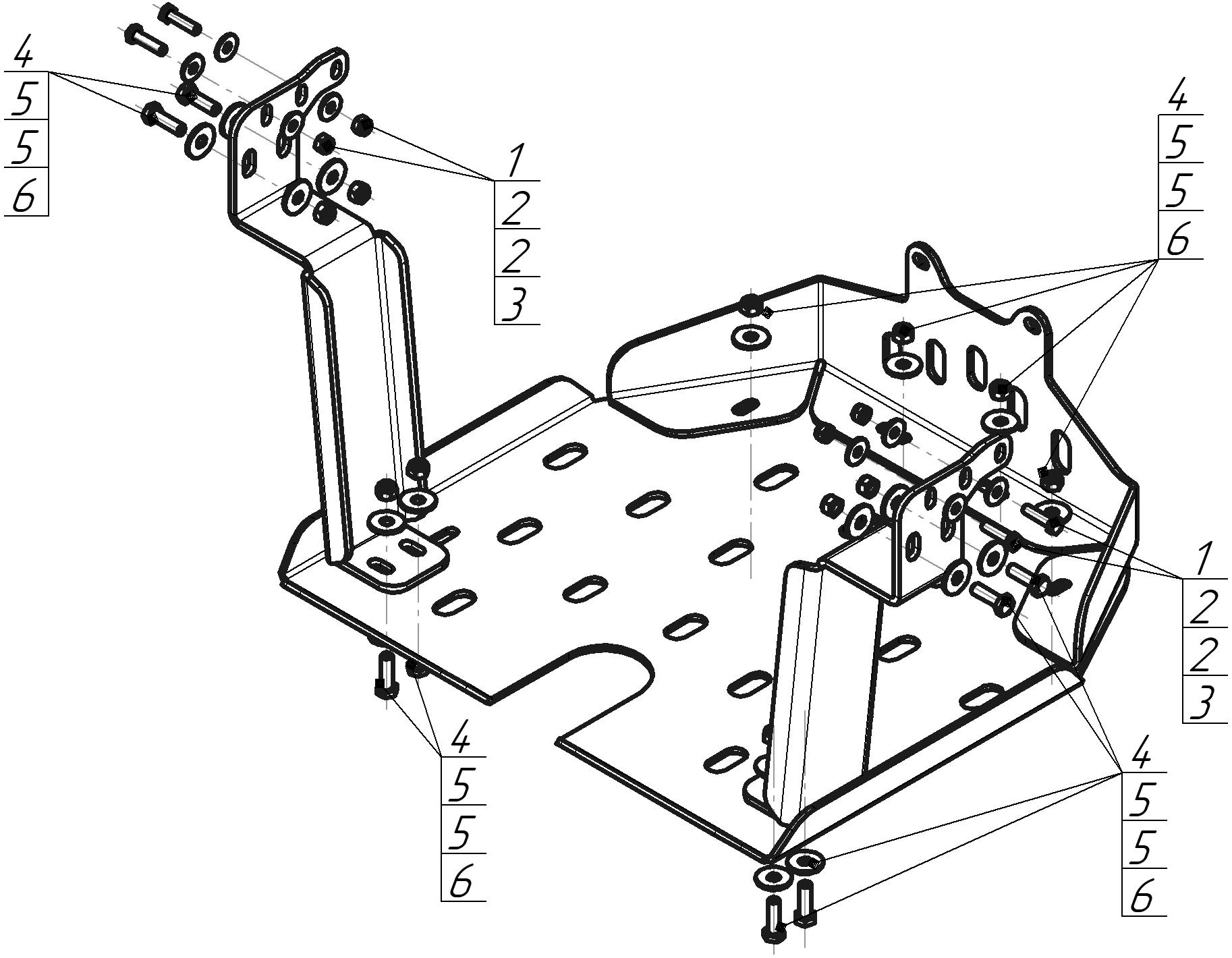 4
5
5
6

1
2
2
3

4
5
5
6

1
2
2
3

4
5
5
6

4
5
5
6