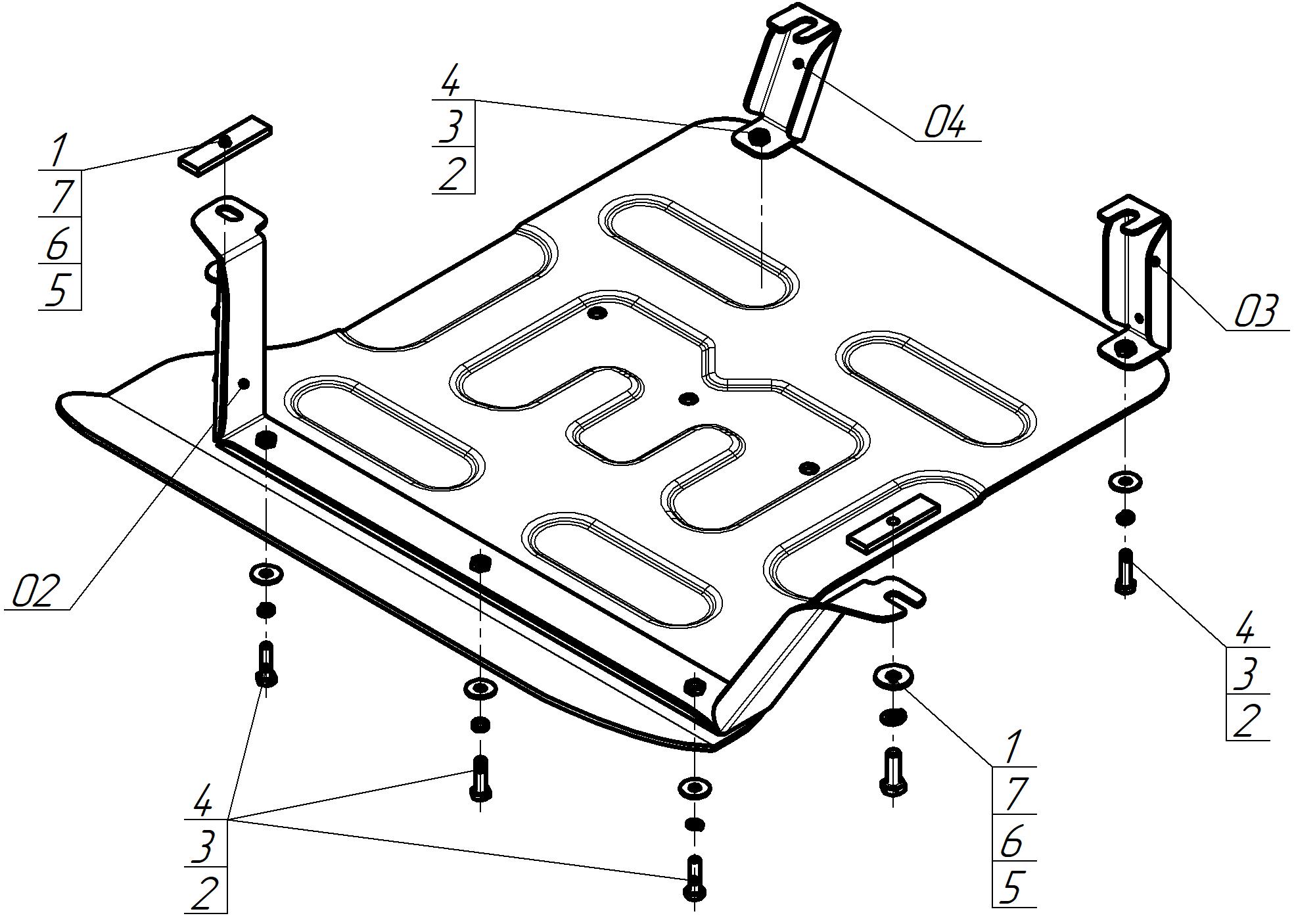 1
7
6
5

4
3
2

04

03

02

4
3
2

4
3
2

1
7
6
5