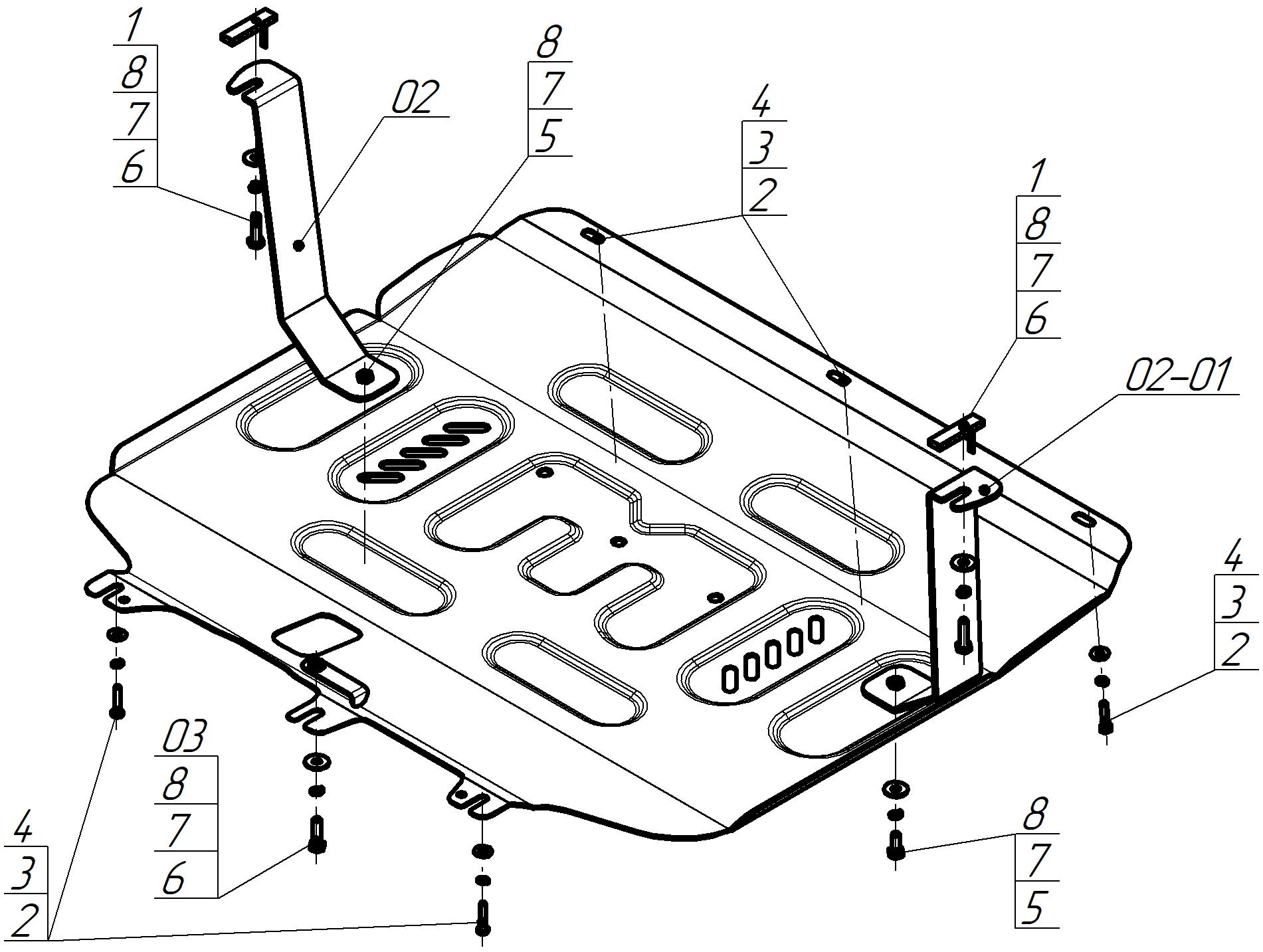 1
8
7
6

02

8
7
5

4
3
2

1
8
7
6

02-01

4
3
2

03
8
7
6

4
3
2

8
7
5