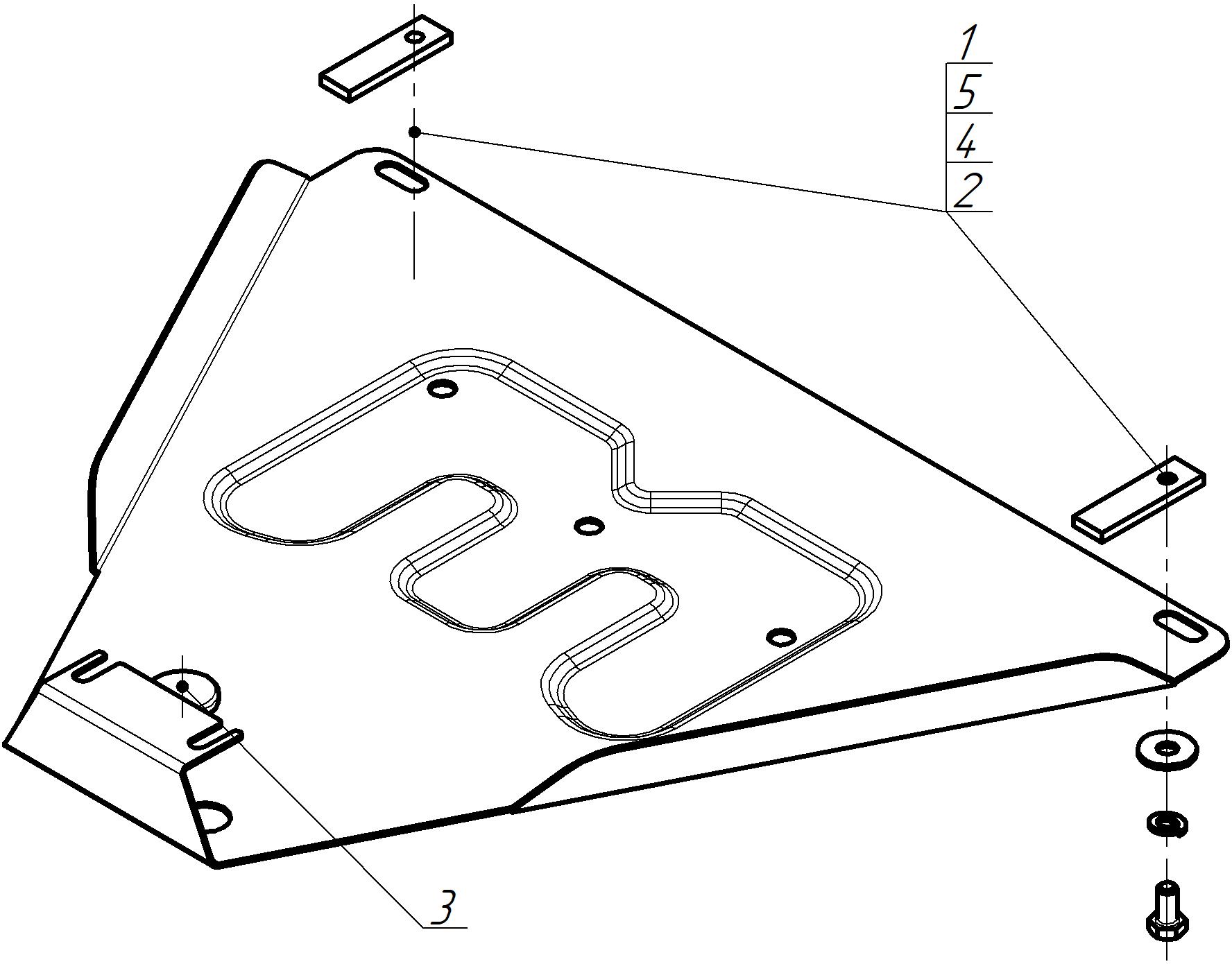 1
5
4
2
3