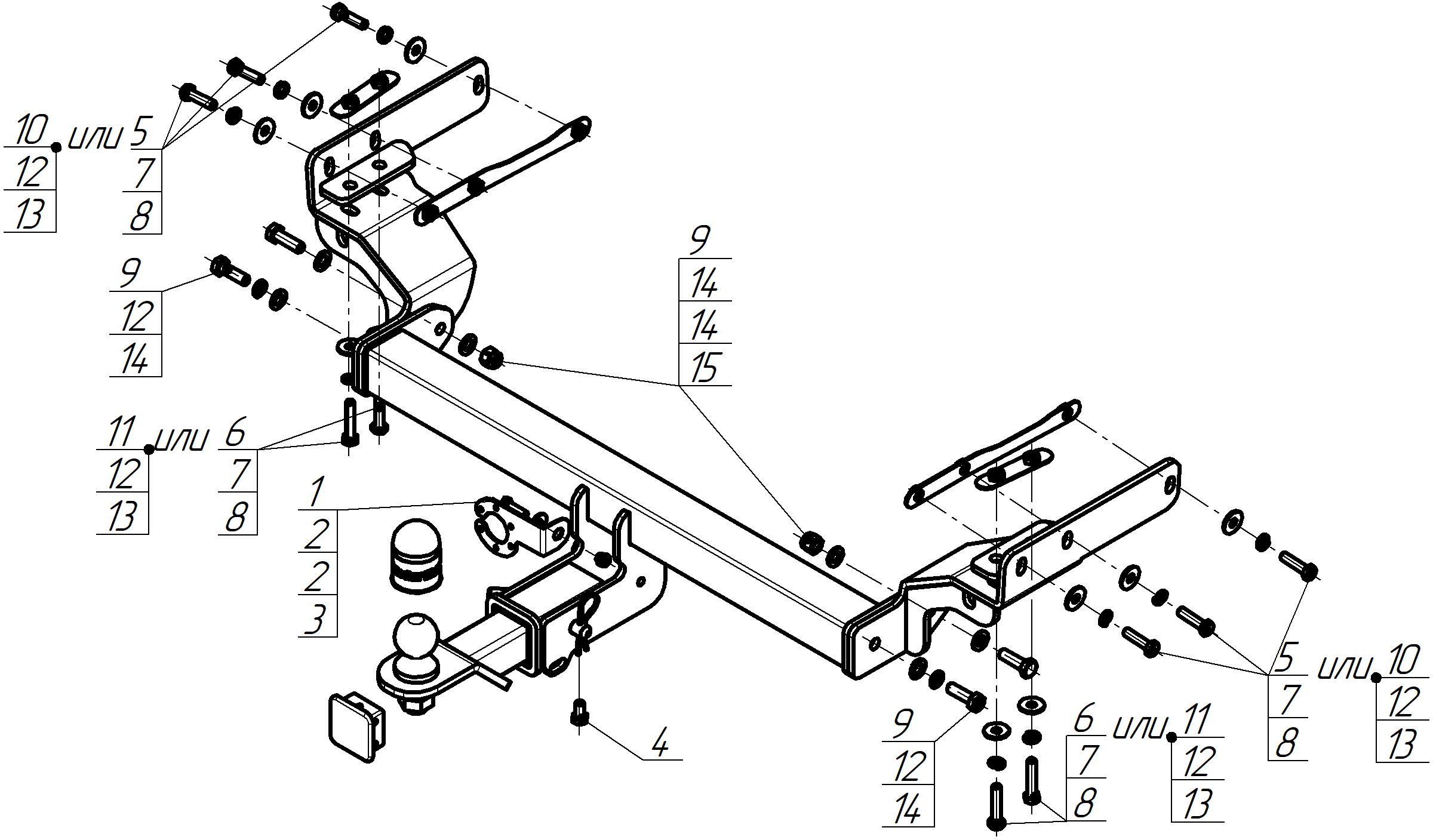 10 12 13 или 5 7 8

9 12 14

9 14 14 15

11 12 13 или 6 7 8

1 2 2 3

4

9 12 14

6 7 8 или 11 12 13

5 7 8 или 10 12 13