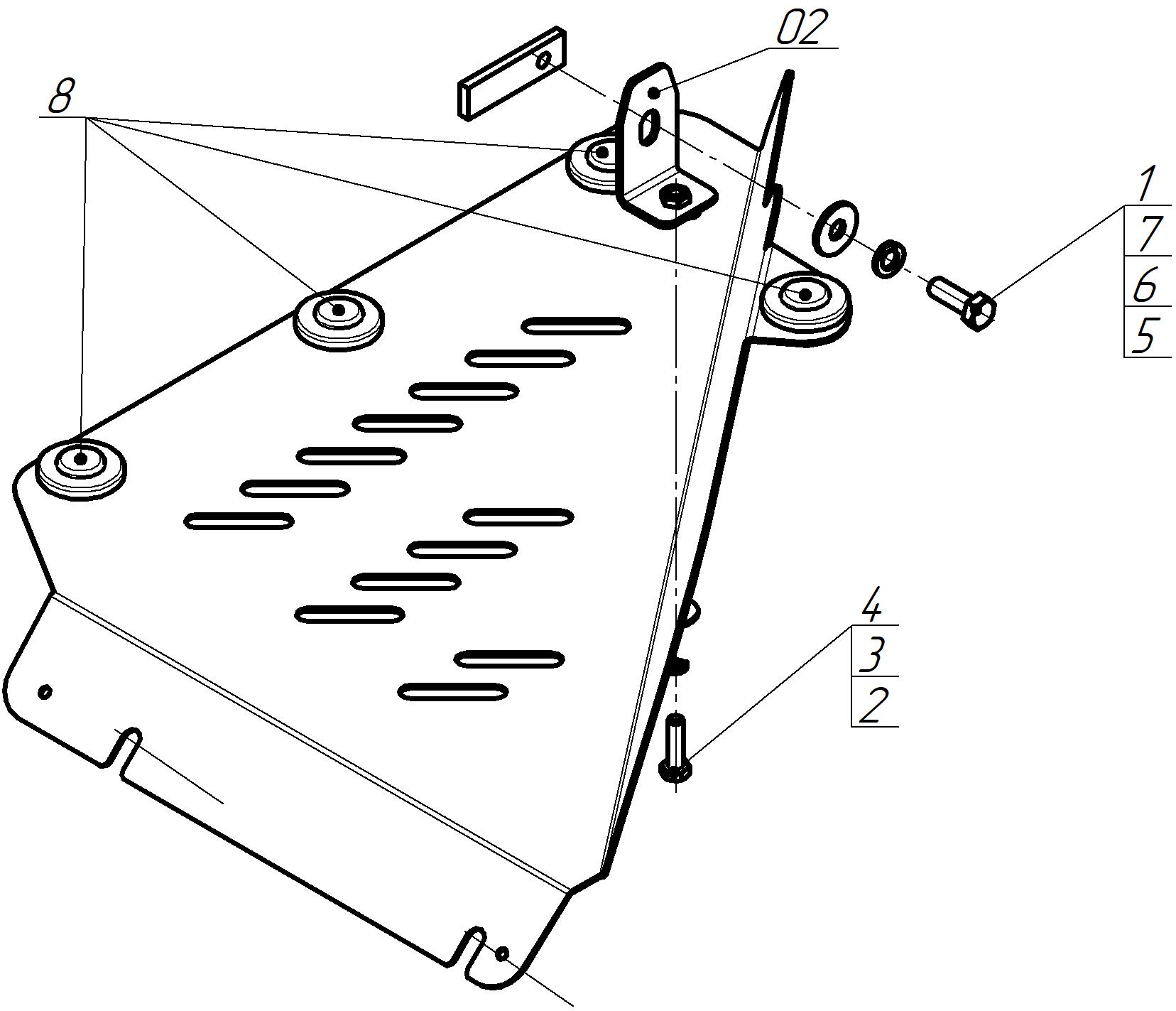 02
8
1
7
6
5
4
3
2