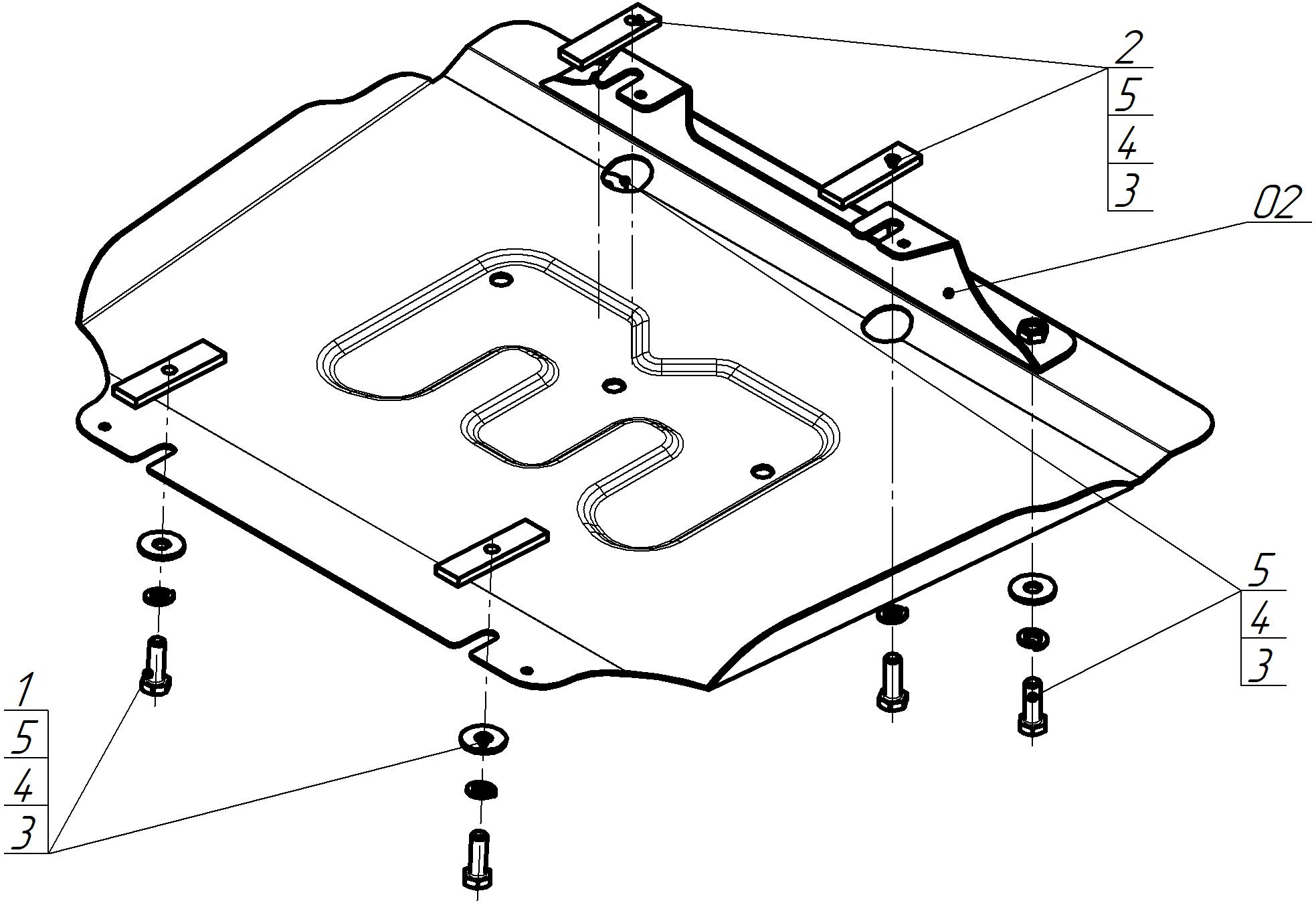 2
5
4
3

02

5
4
3

1
5
4
3