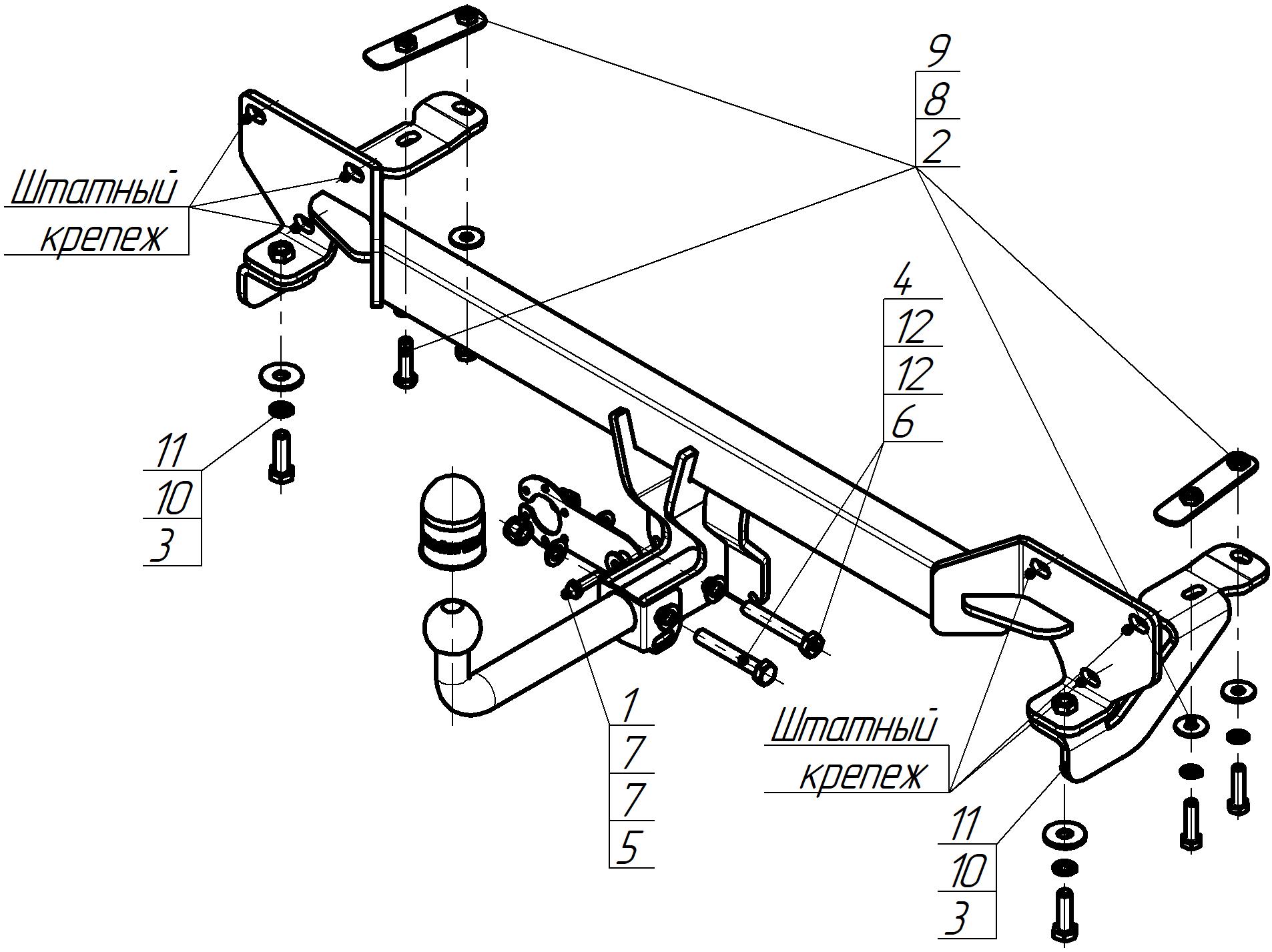 9
8
2

Штатный крепеж

4
12
12
6

11
10
3

1
7
7
5

Штатный крепеж

11
10
3