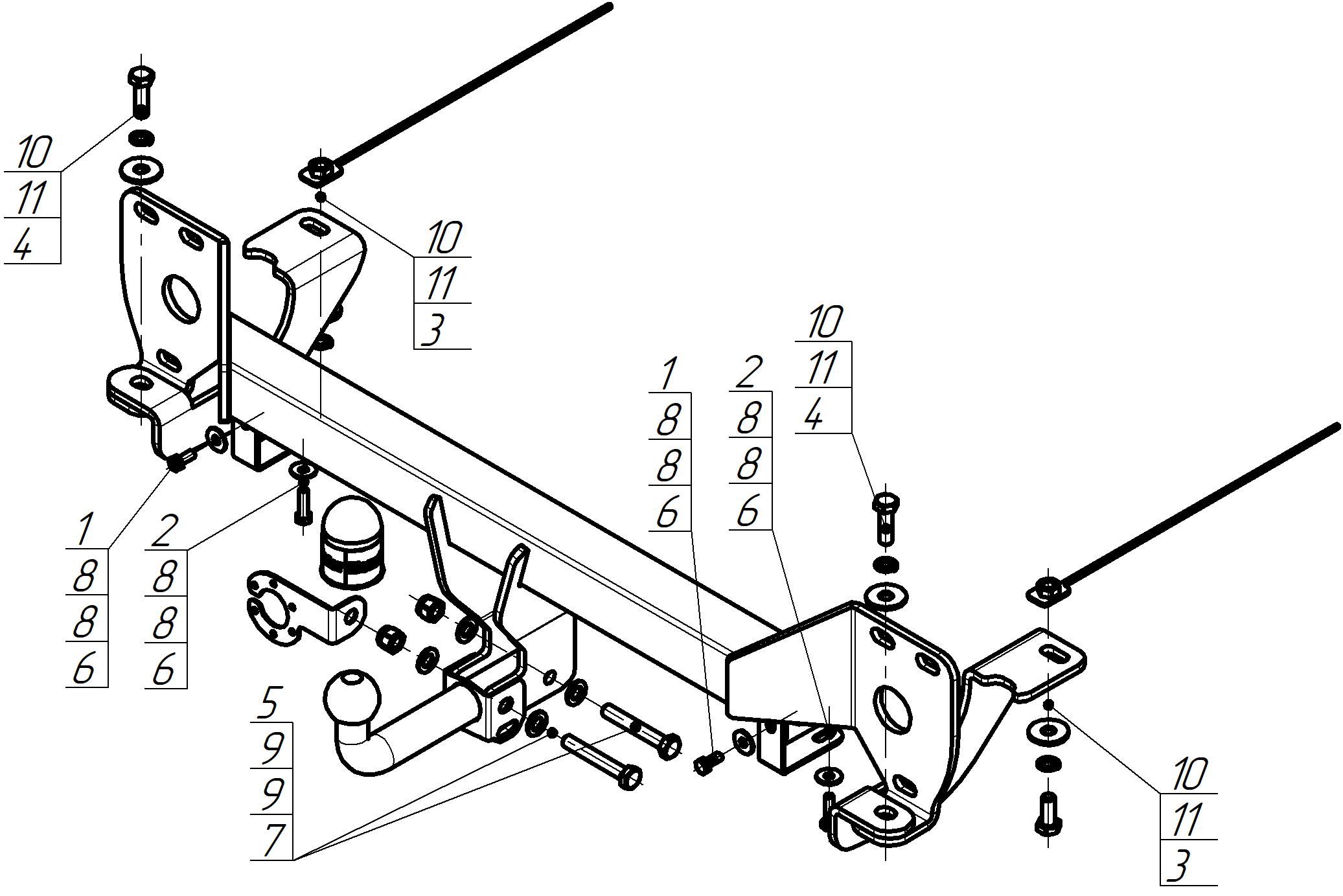 10
11
4

10
11
3

10
11
4

1
8
8
6

2
8
8
6

1
8
8
6

2
8
8
6

5
9
9
7

10
11
3