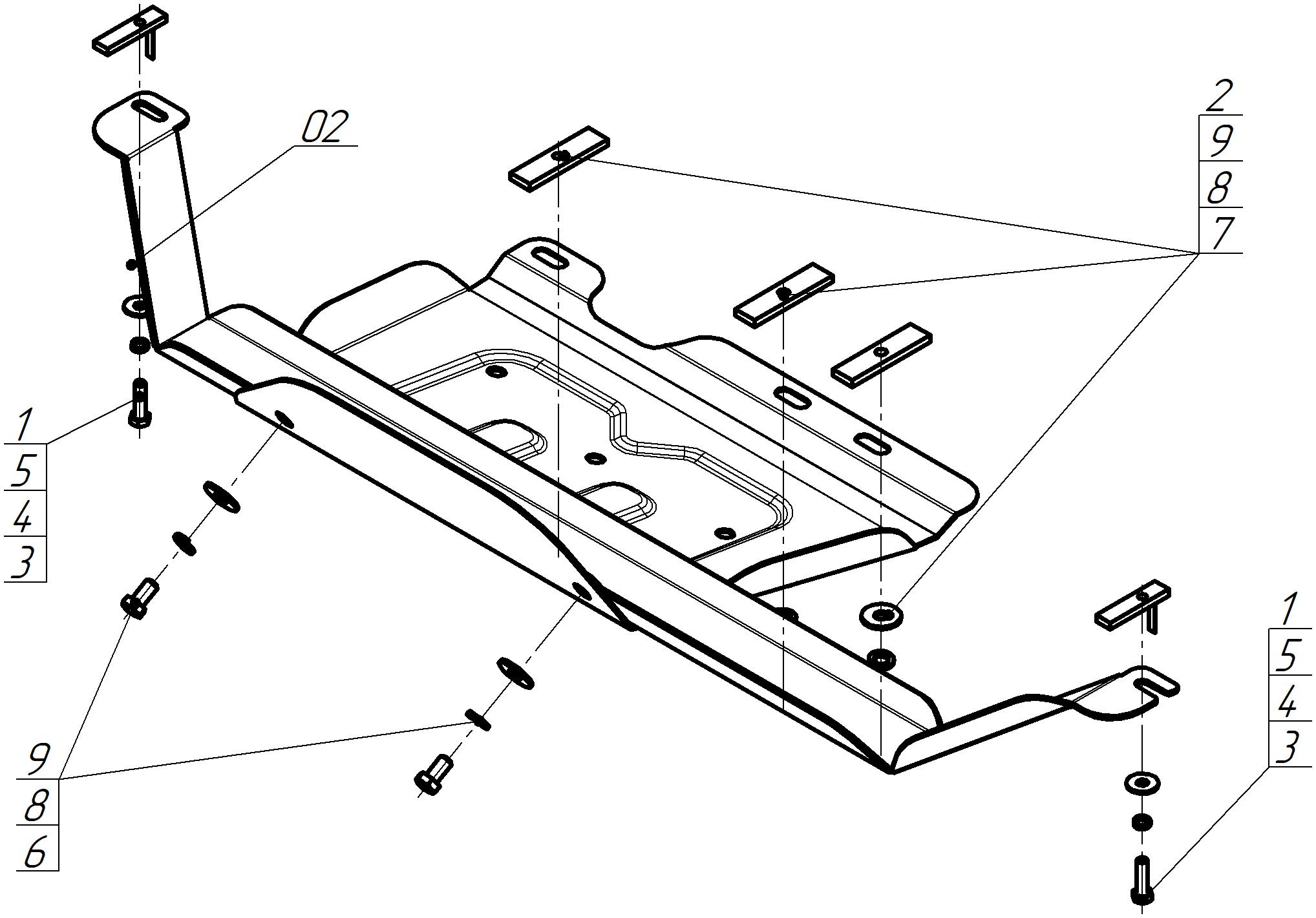 02

2
9
8
7

1
5
4
3

9
8
6

1
5
4
3