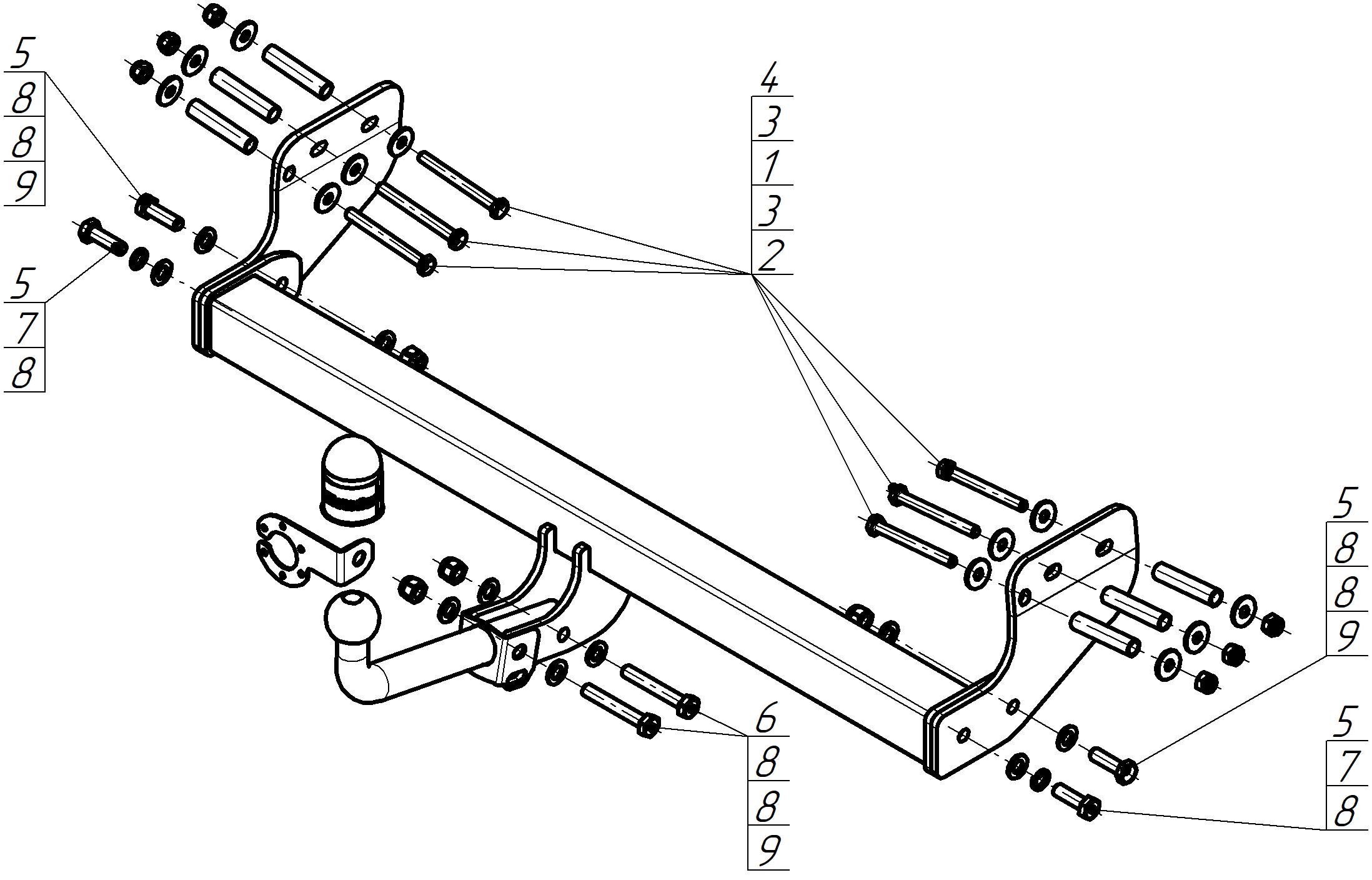 5
8
8
9

5
7
8

4
3
1
3
2

5
8
8
9

5
7
8

6
8
8
9