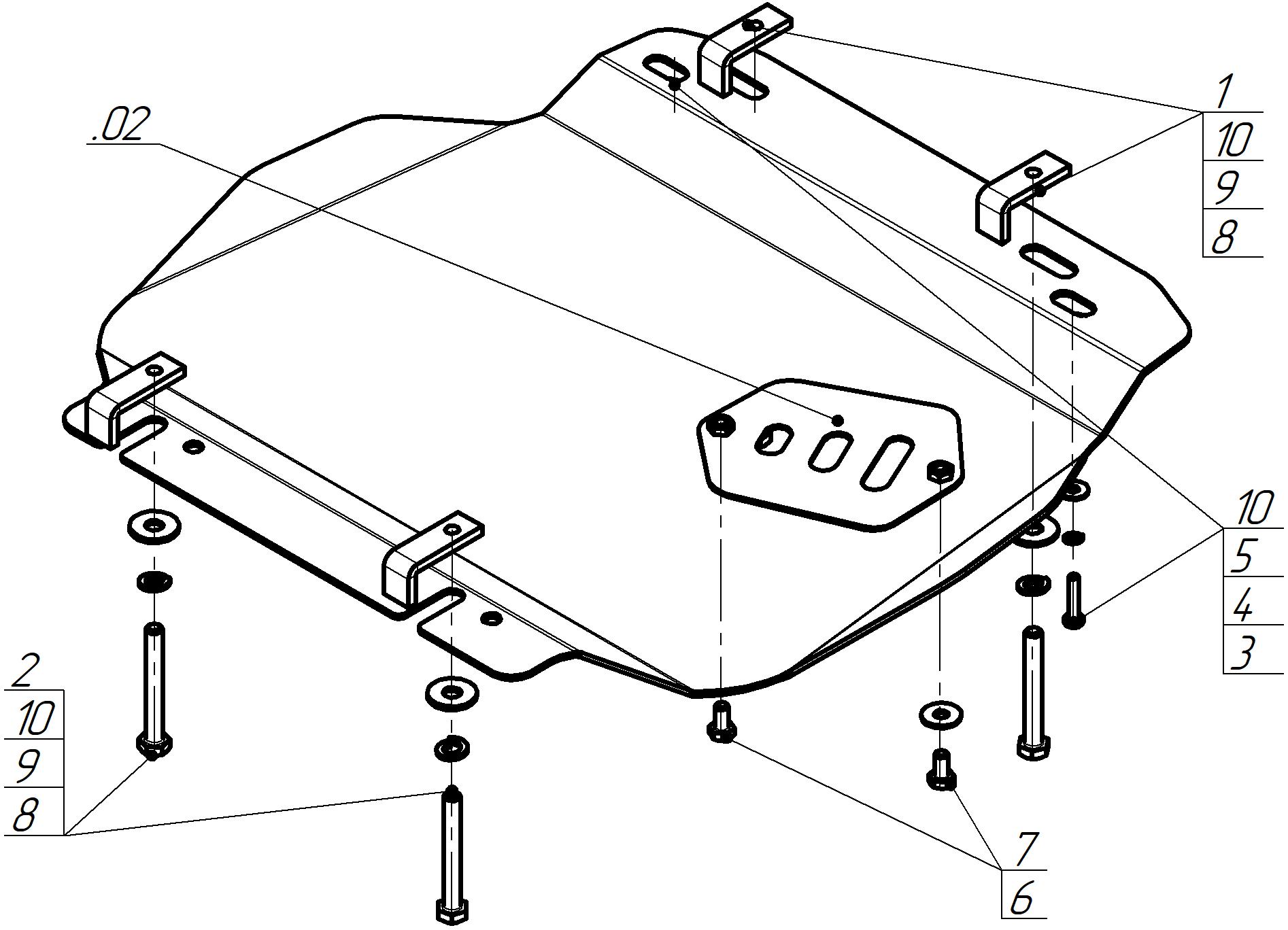 .02

1
10
9
8

10
5
4
3

2
10
9
8

7
6