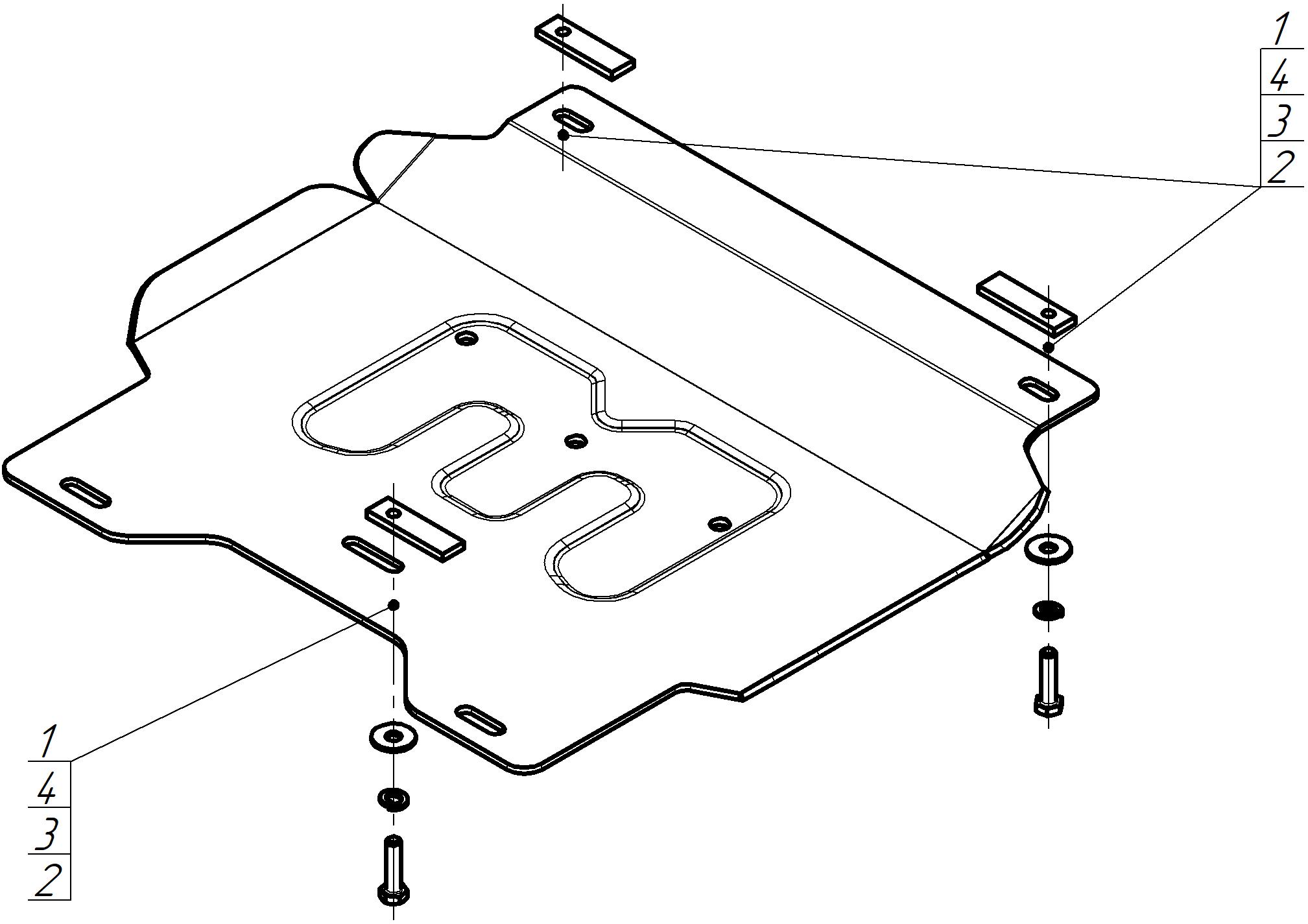 1
4
3
2

1
4
3
2