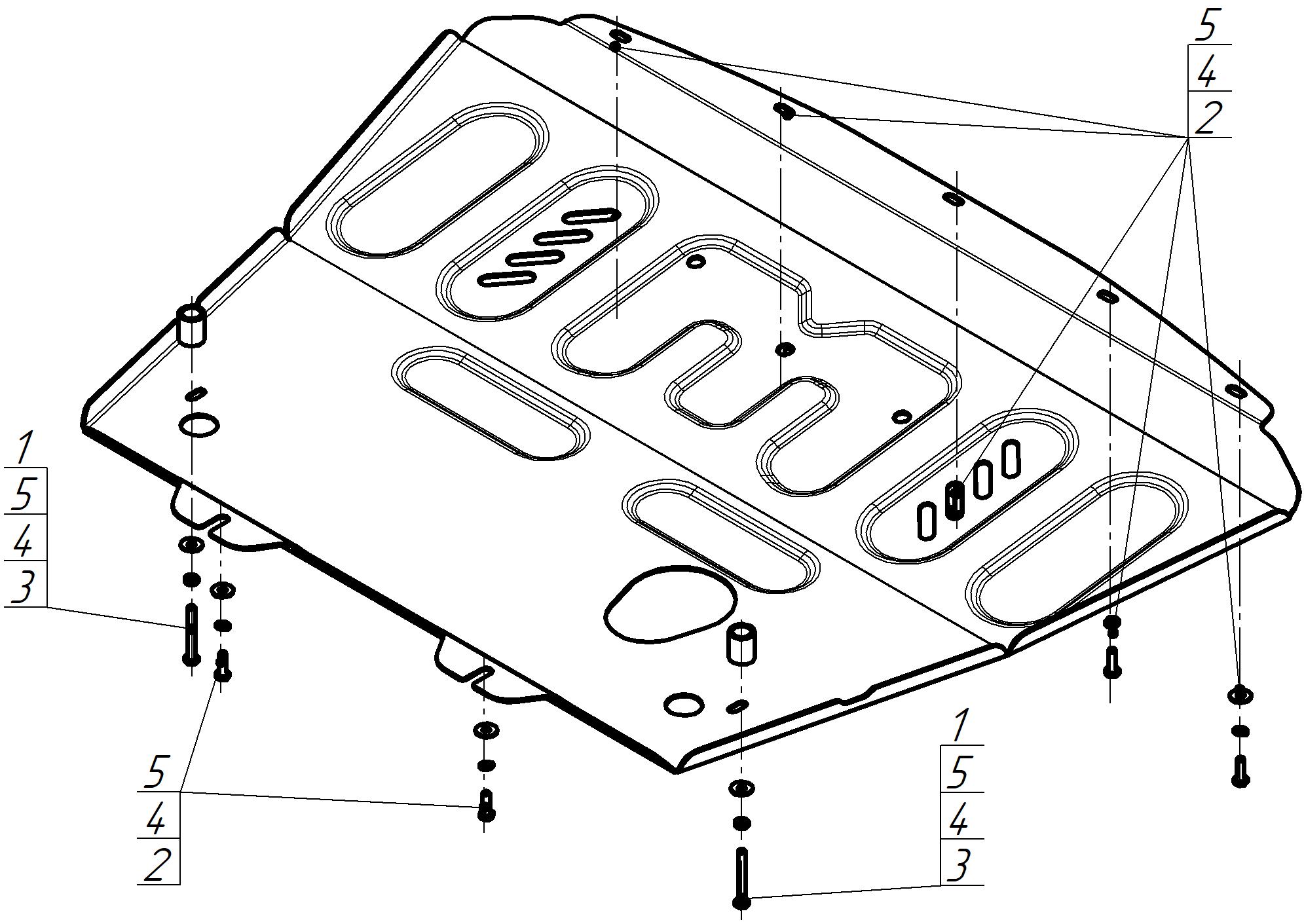 5
4
2

1
5
4
3

5
4
2

1
5
4
3