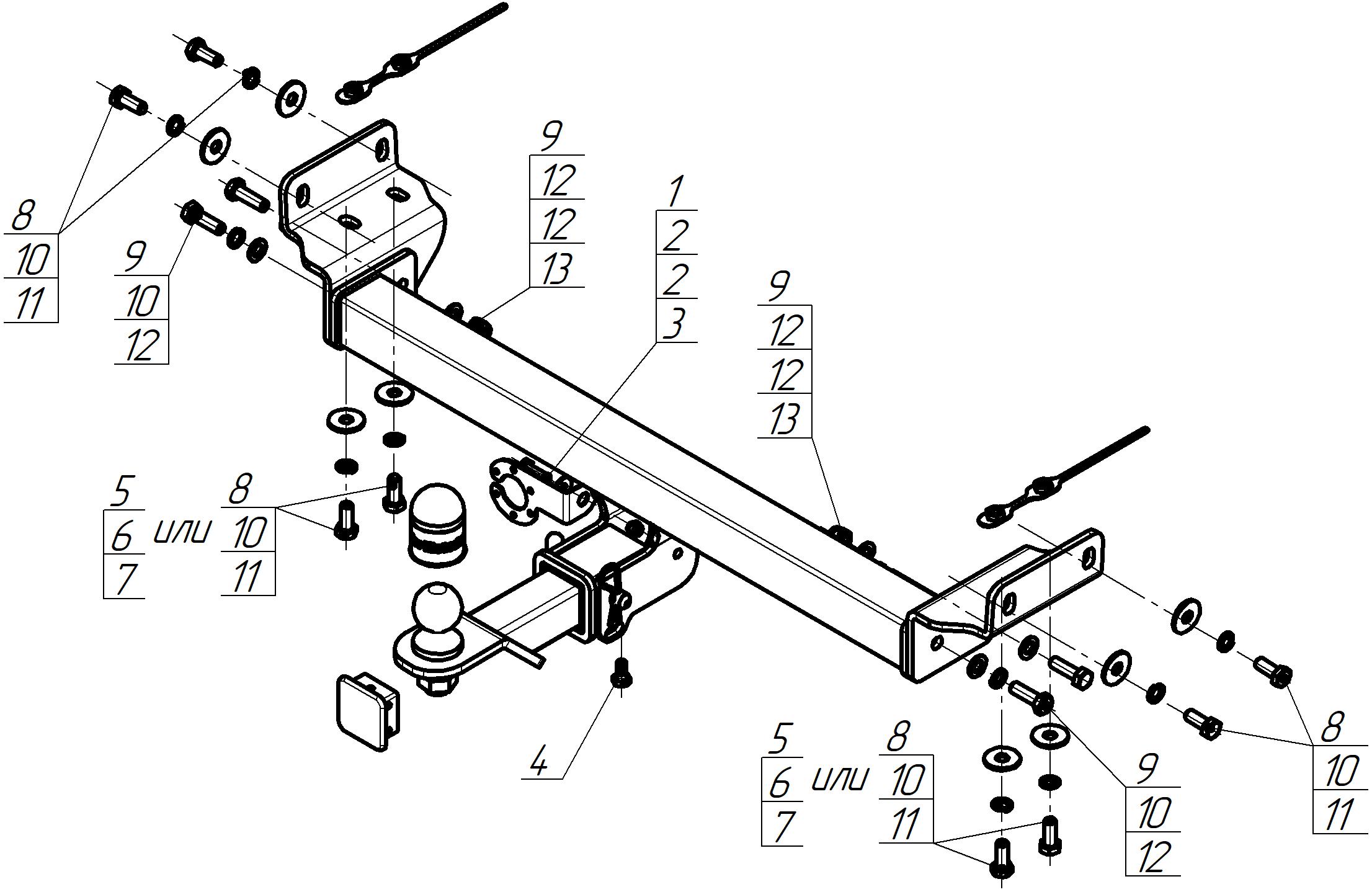 9
12
12
13

1
2
2
3

8
10
11

9
10
12

9
12
12
13

5
6
7
или
8
10
11

4

5
6
7
или
8
10
11

9
10
12

8
10
11