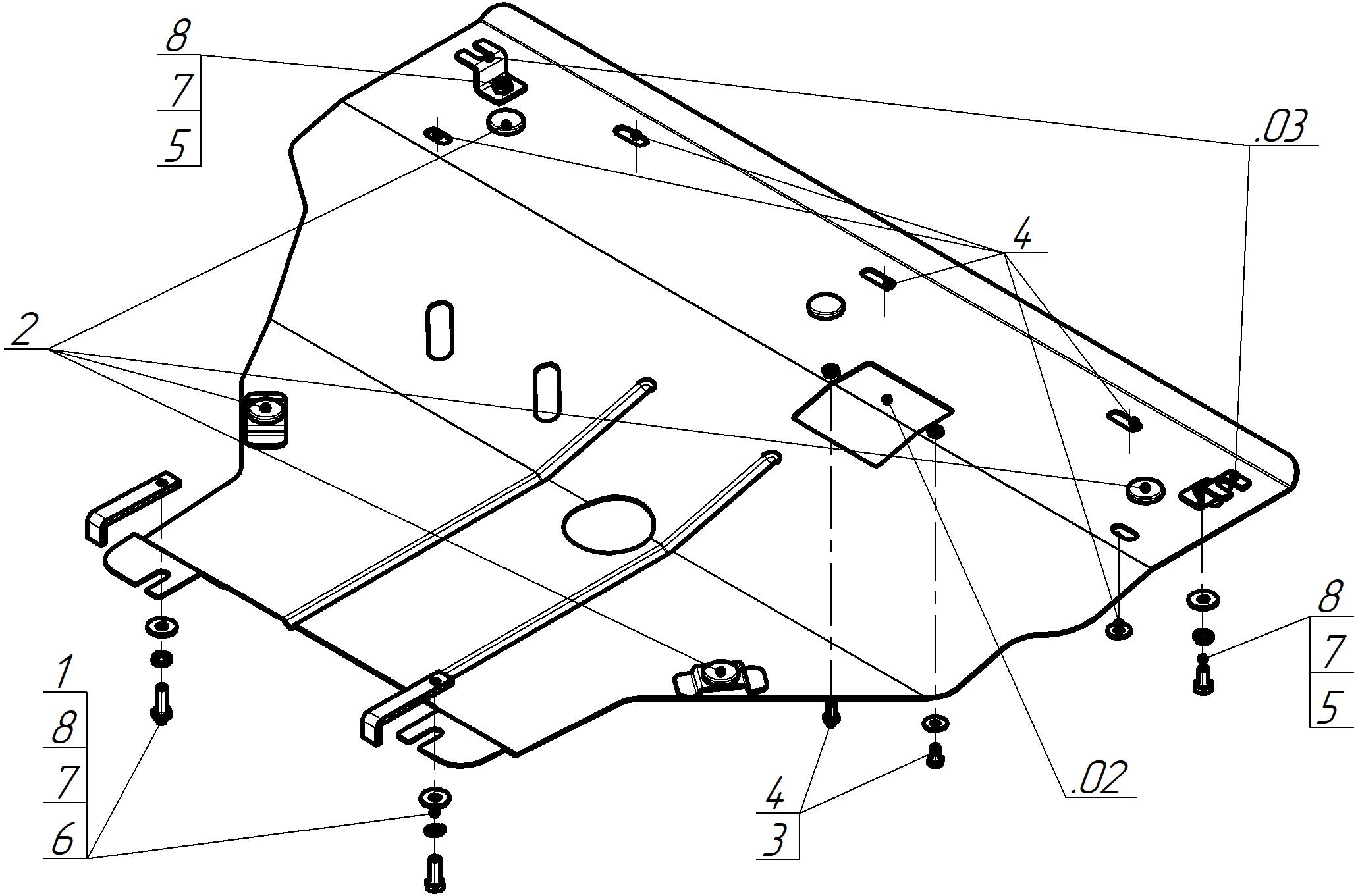 8
7
5

.03

4

2

8
7
5

1
8
7
6

4
3

.02