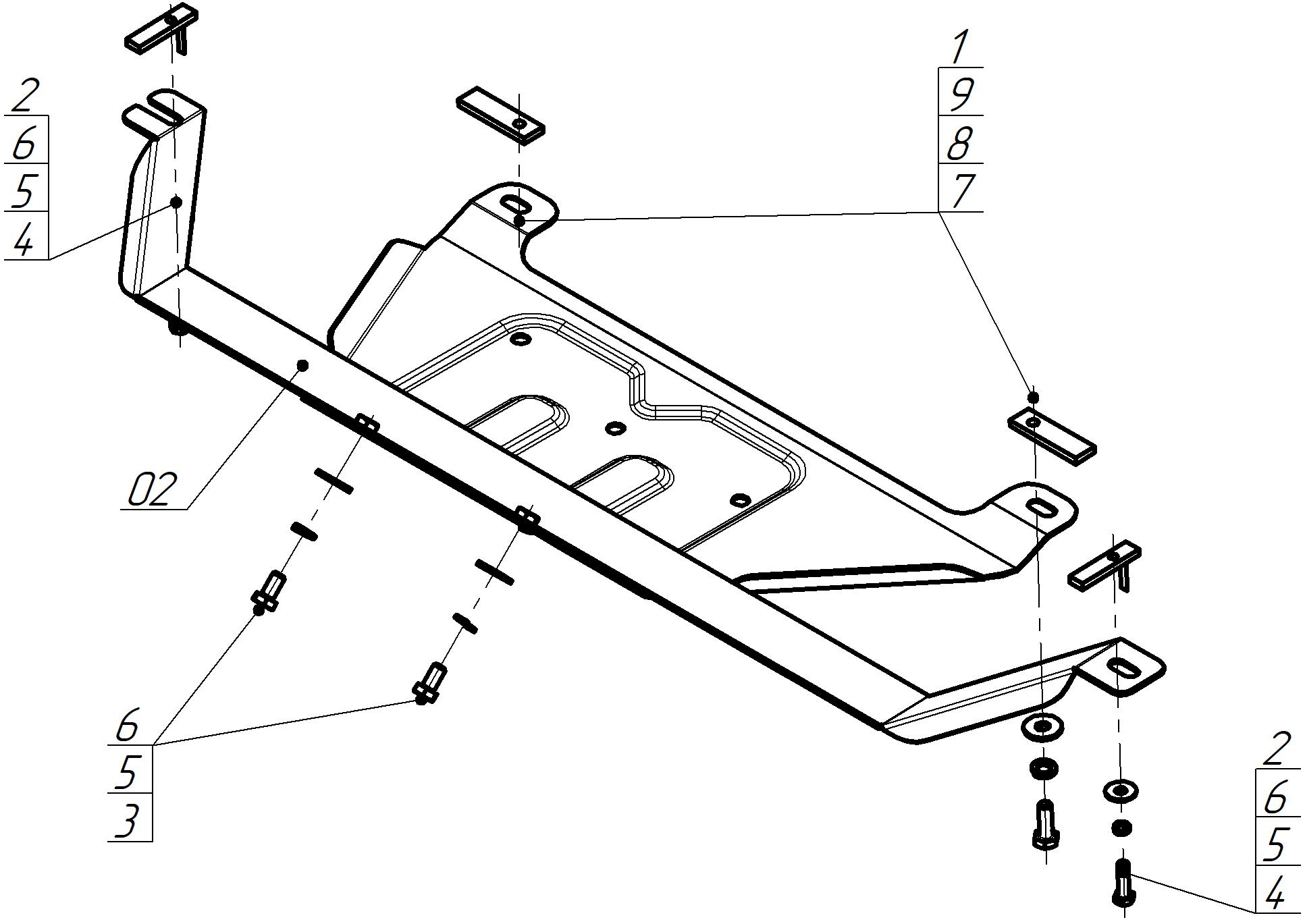 2
6
5
4

1
9
8
7

02

6
5
3

2
6
5
4