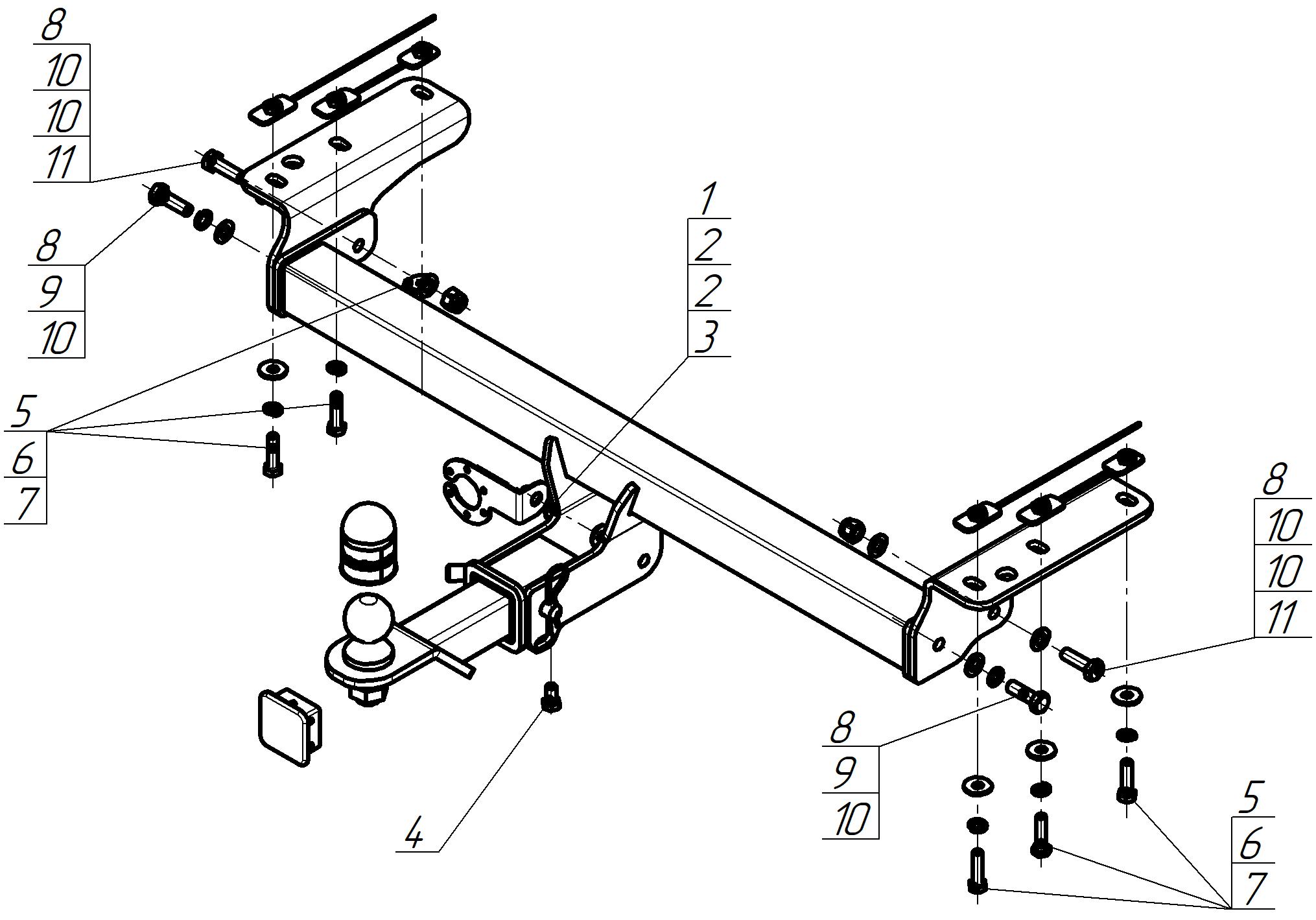 8
10
10
11

8
9
10

5
6
7

1
2
2
3

4

8
10
10
11

8
9
10

5
6
7