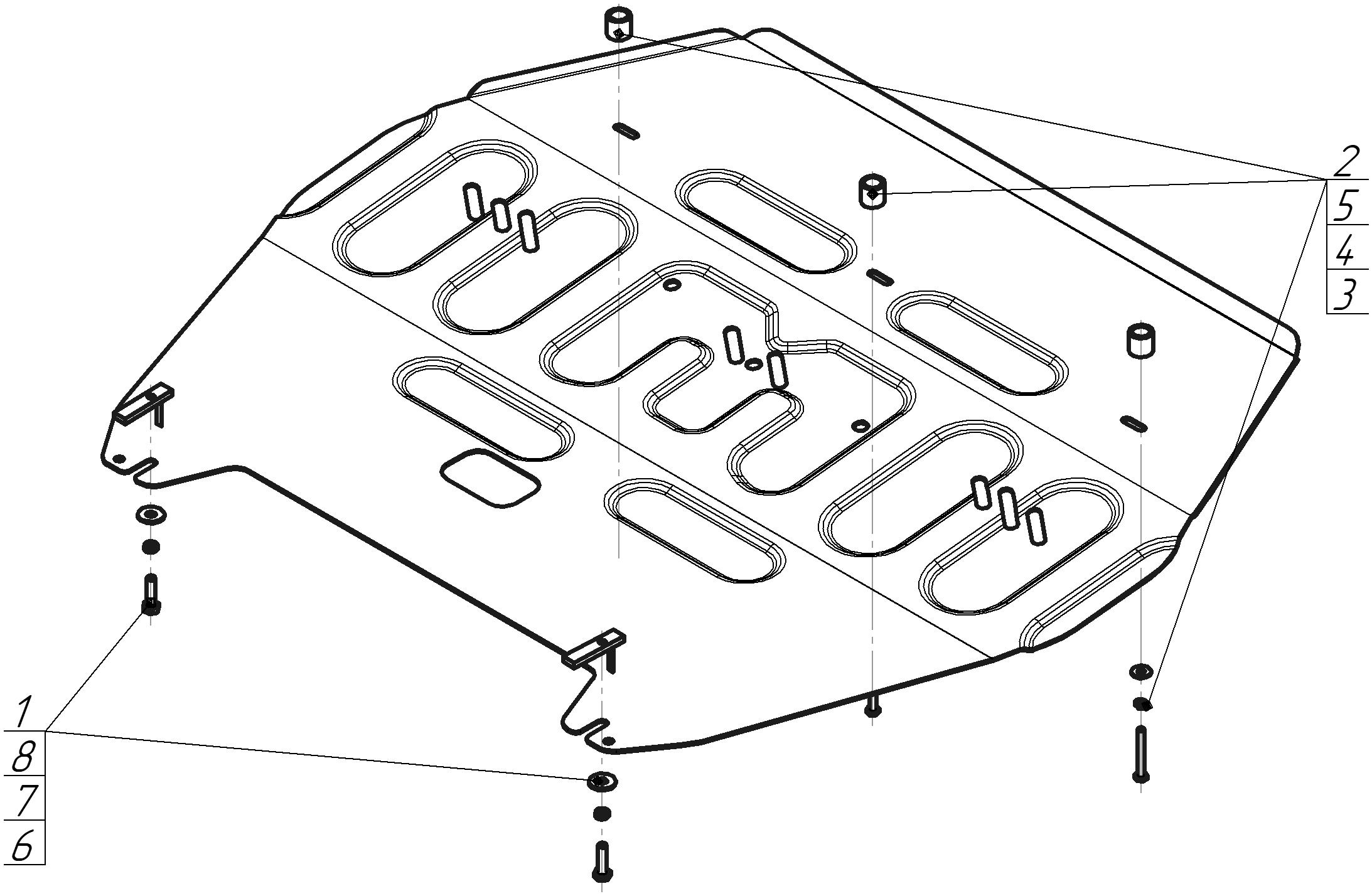 2
5
4
3
1
8
7
6