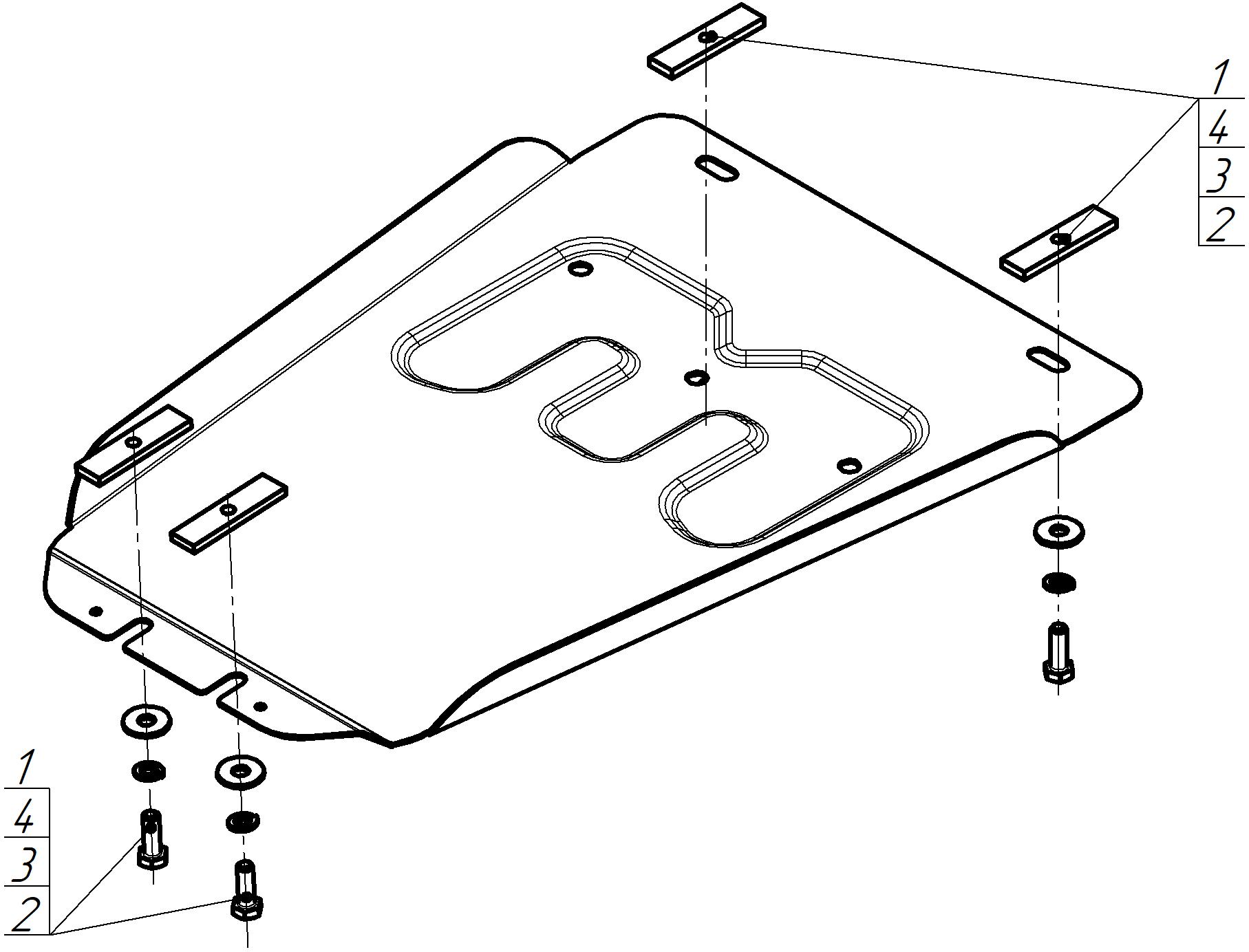 1
4
3
2

1
4
3
2