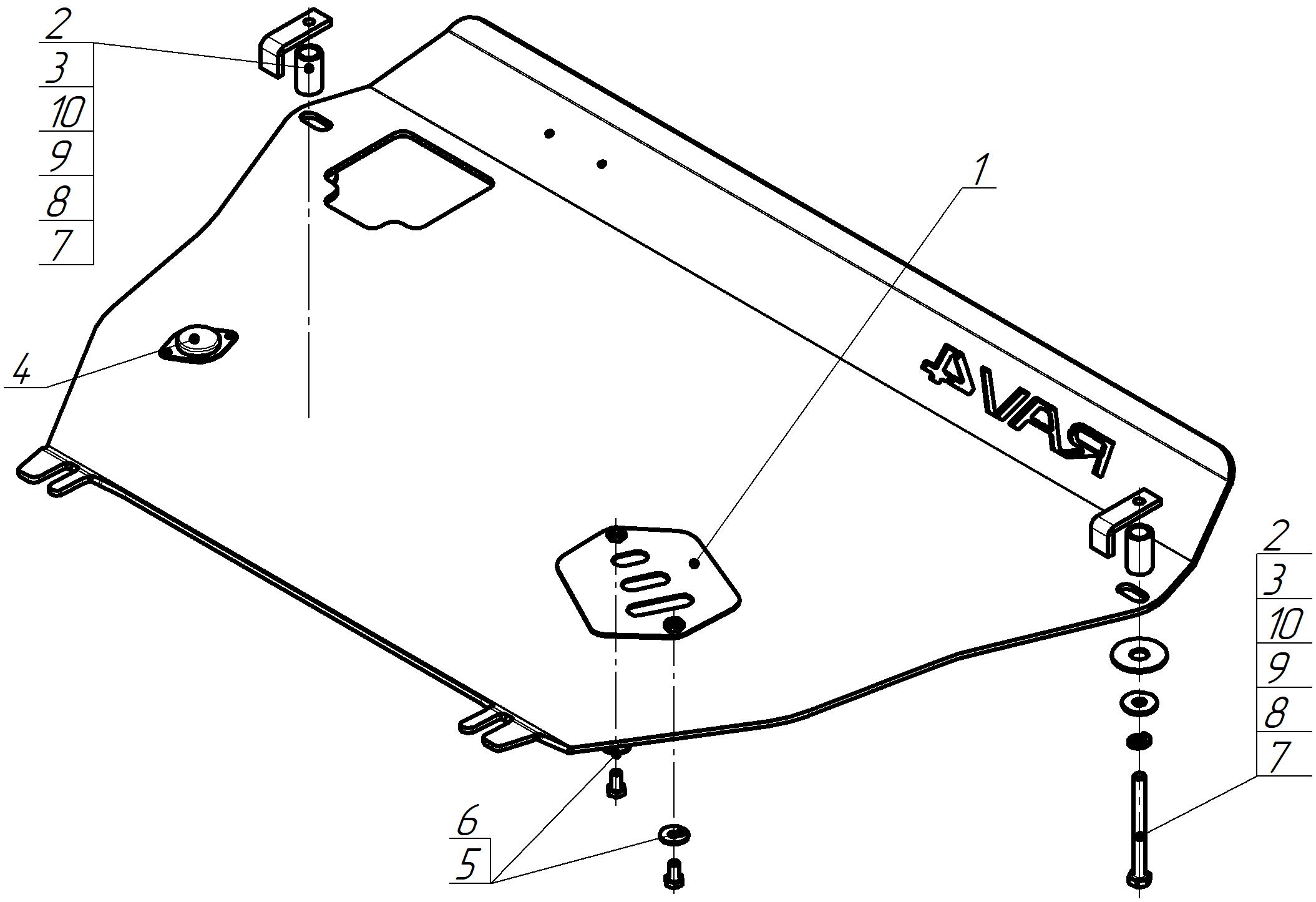 2
3
10
9
8
7

1

4

RAV4

2
3
10
9
8
7

6
5