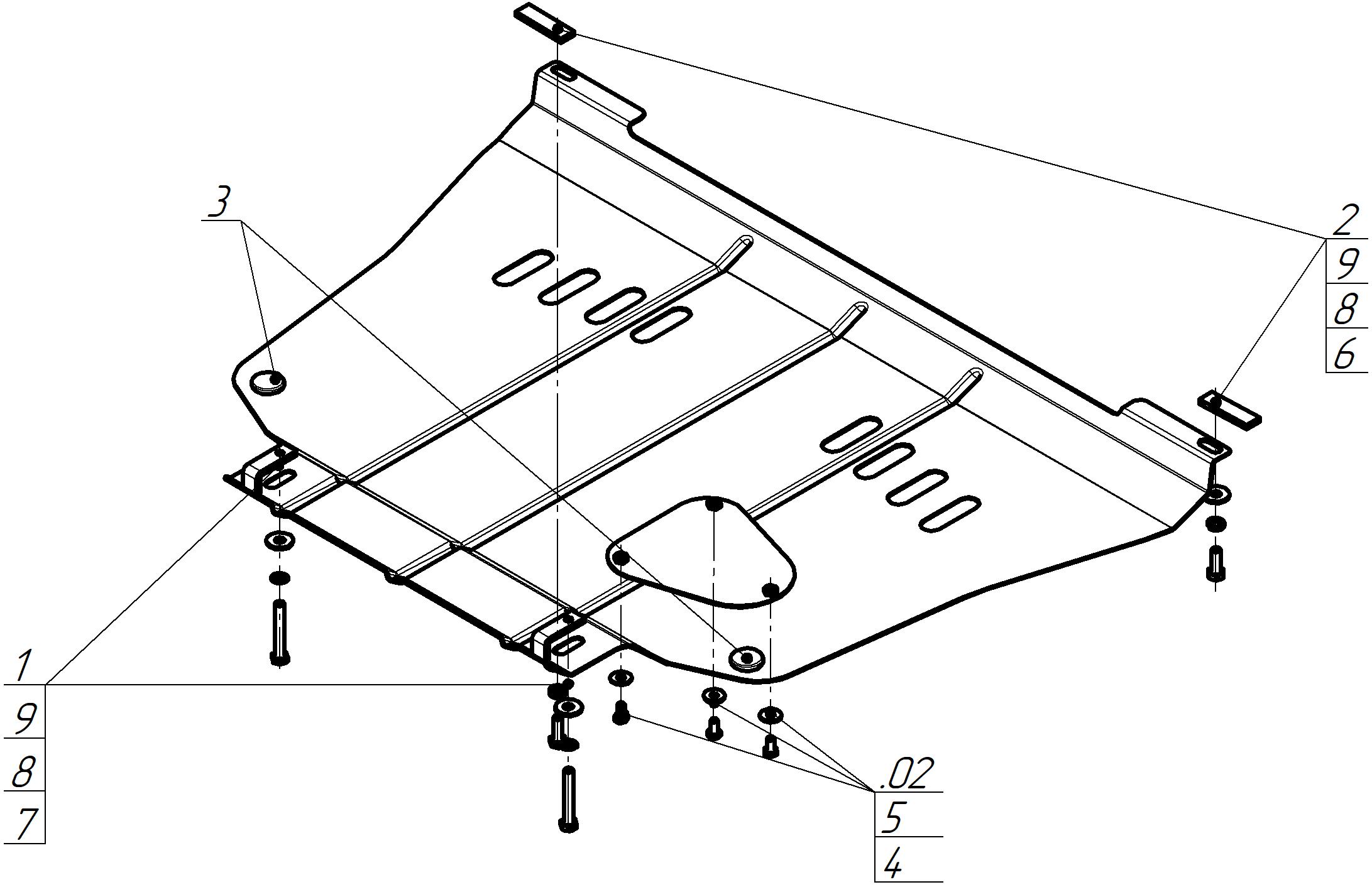 3

2
9
8
6

1
9
8
7

.02
5
4