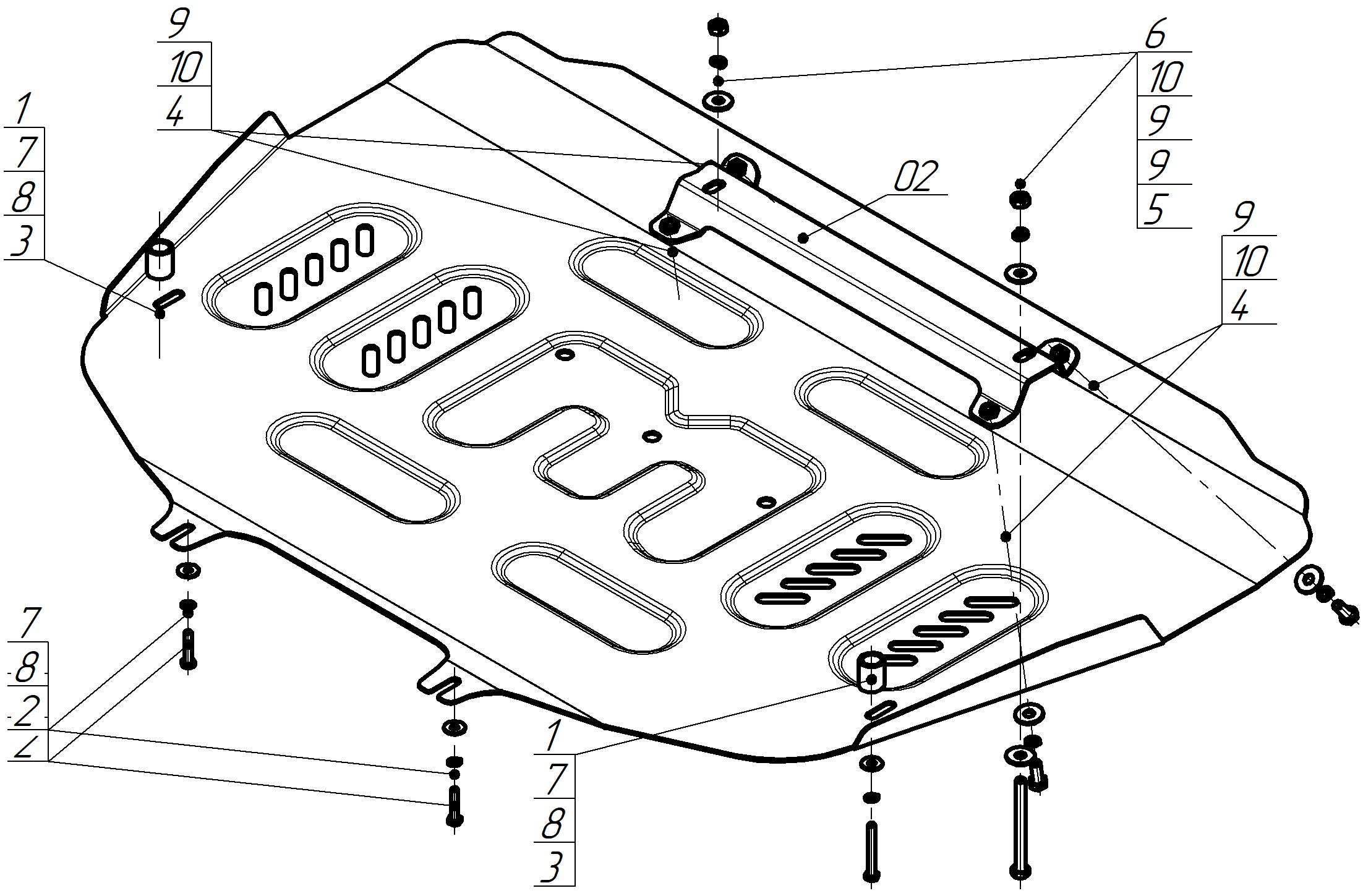 9
10
4

1
7
8
3

6
10
9
9
5

02

9
10
4

7
8
2
2

1
7
8
3